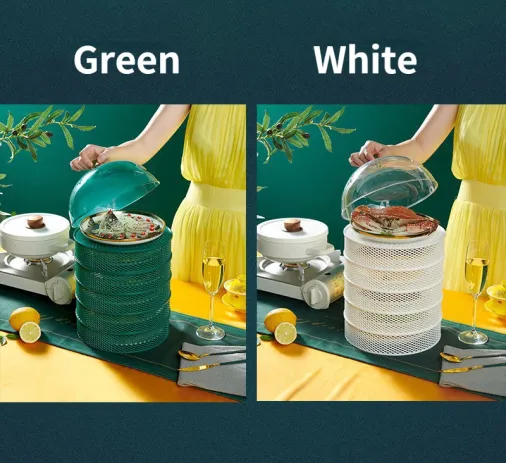 Green

White